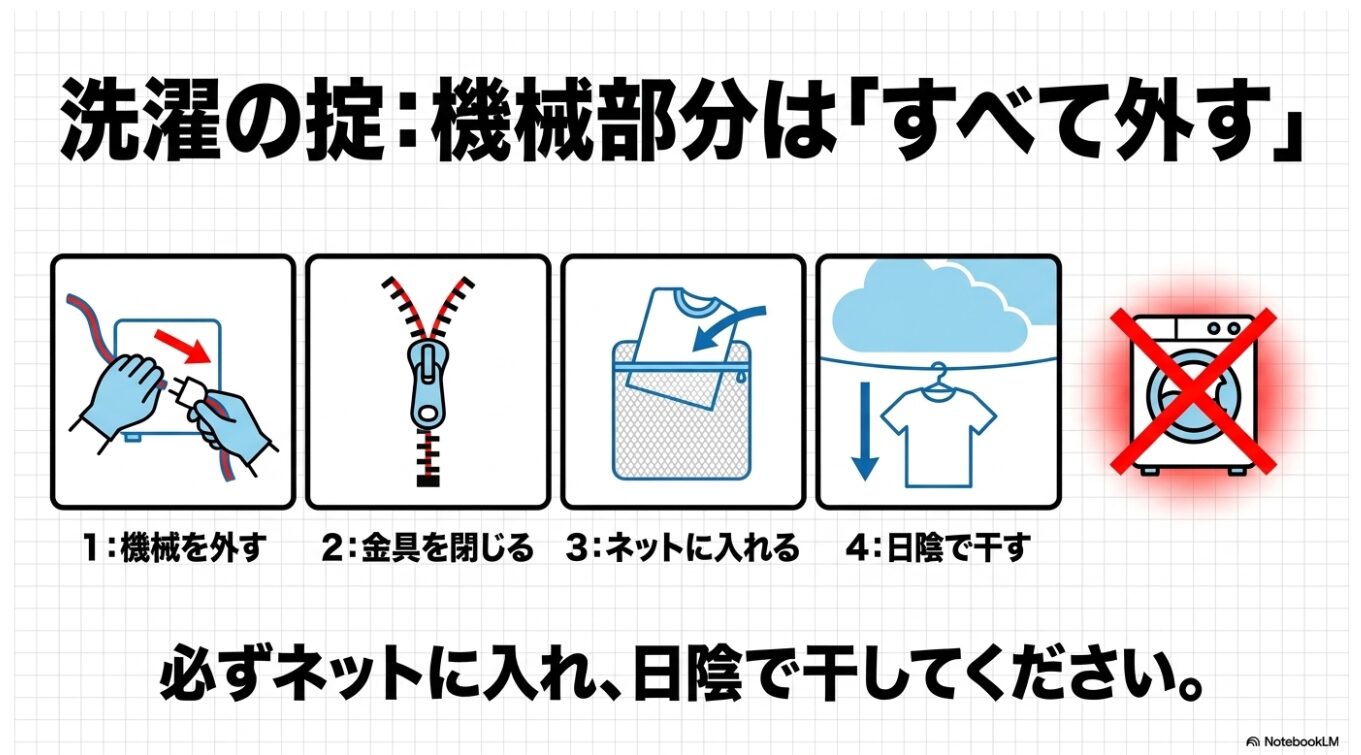 洗濯の掟：機械部分は「すべて外す」

1：機械を外す

2：金具を閉じる

3：ネットに入れる

4：日陰で干す

必ずネットに入れ、日陰で干してください。

NotebookLM