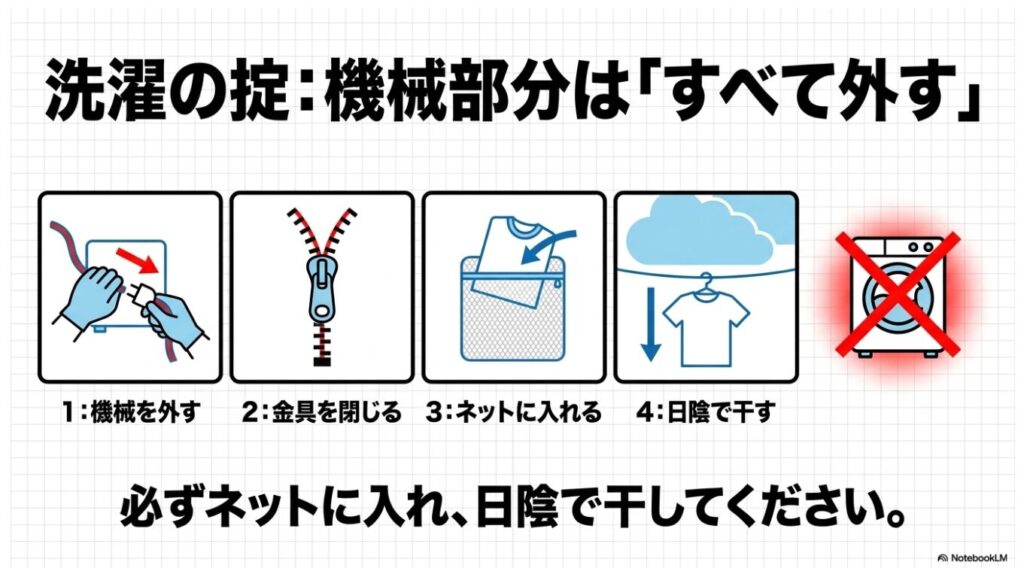 洗濯の掟：機械部分は「すべて外す」

1：機械を外す

2：金具を閉じる

3：ネットに入れる

4：日陰で干す

必ずネットに入れ、日陰で干してください。

NotebookLM