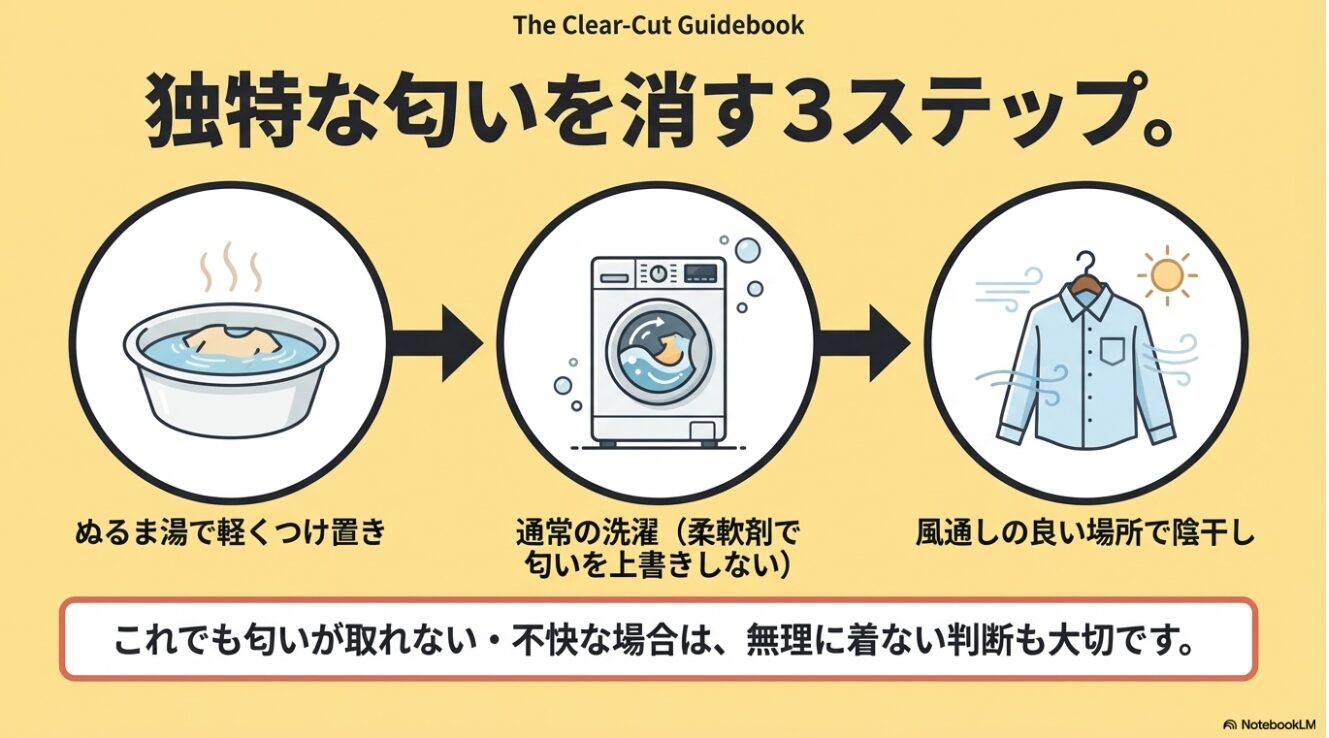 The Clear-Cut Guidebook

独特な匂いを消す3ステップ。

ぬるま湯で軽くつけ置き

通常の洗濯（柔軟剤で匂いを上書きしない）

風通しの良い場所で陰干し

これでも匂いが取れない・不快な場合は、無理に着ない判断も大切です。

NotebookLM