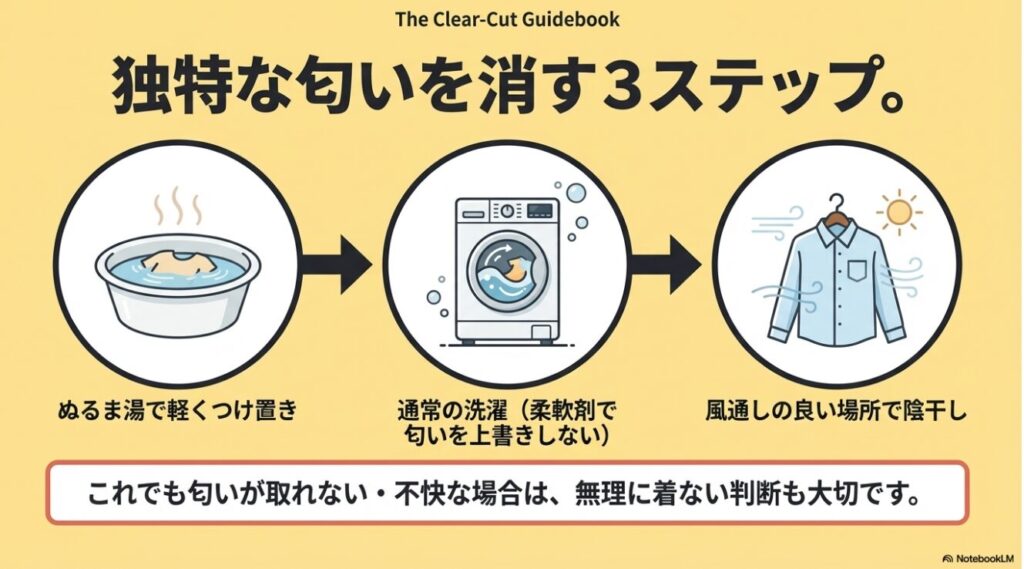 The Clear-Cut Guidebook

独特な匂いを消す3ステップ。

ぬるま湯で軽くつけ置き

通常の洗濯（柔軟剤で匂いを上書きしない）

風通しの良い場所で陰干し

これでも匂いが取れない・不快な場合は、無理に着ない判断も大切です。

NotebookLM