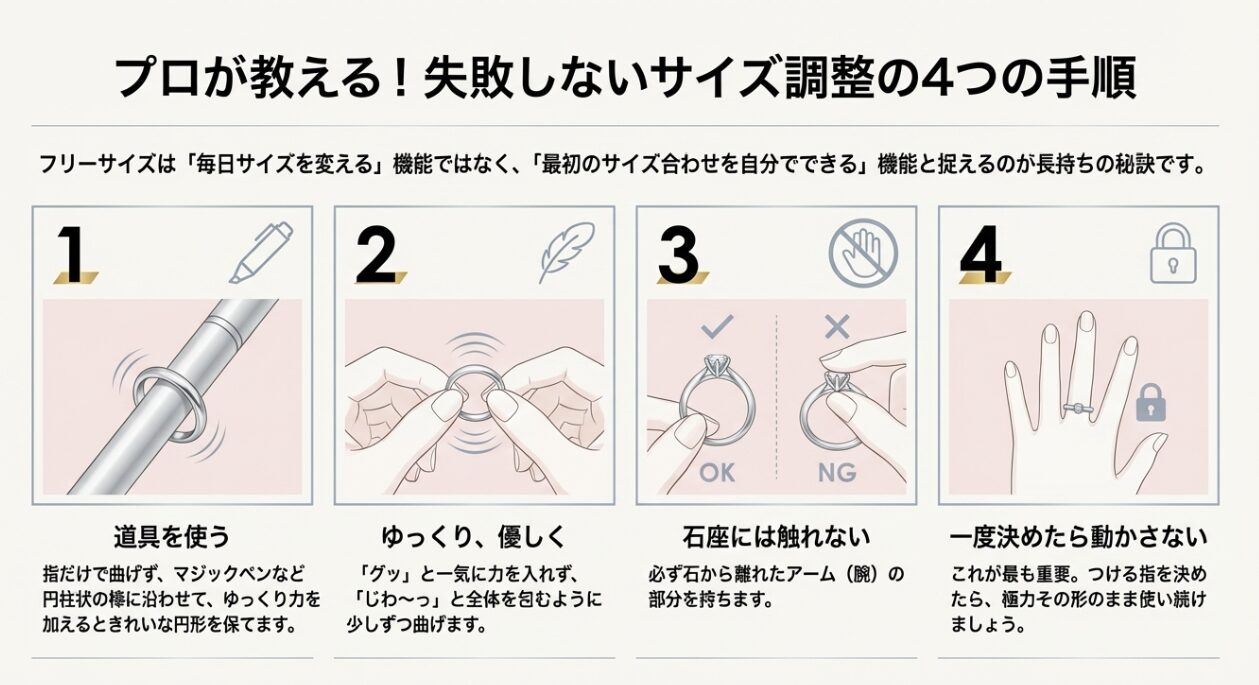 プロが教える！失敗しないサイズ調整の4つの手順

フリーサイズは「毎日サイズを変える」機能ではなく、「最初のサイズ合わせを自分でできる」機能と捉えるのが長持ちの秘訣です。

1

道具を使う

指だけで曲げず、マジックペンなど円柱状の棒に沿わせて、ゆっくり力を加えるときれいな円形を保てます。

2

ゆっくり、優しく

「グッ」と一気に力を入れず、「じわ〜っ」と全体を包むように少しずつ曲げます。

3

OK

NG

石座には触れない

必ず石から離れたアーム（腕）の部分を持ちます。

4

一度決めたら動かさない

これが最も重要。つける指を決めたら、極力その形のまま使い続けましょう。