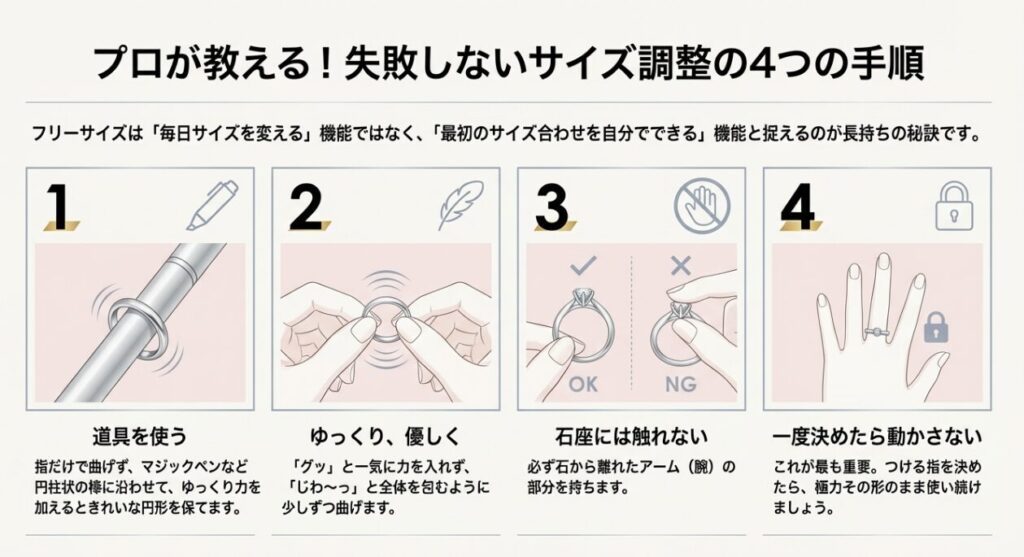 プロが教える！失敗しないサイズ調整の4つの手順

フリーサイズは「毎日サイズを変える」機能ではなく、「最初のサイズ合わせを自分でできる」機能と捉えるのが長持ちの秘訣です。

1

道具を使う

指だけで曲げず、マジックペンなど円柱状の棒に沿わせて、ゆっくり力を加えるときれいな円形を保てます。

2

ゆっくり、優しく

「グッ」と一気に力を入れず、「じわ〜っ」と全体を包むように少しずつ曲げます。

3

OK

NG

石座には触れない

必ず石から離れたアーム（腕）の部分を持ちます。

4

一度決めたら動かさない

これが最も重要。つける指を決めたら、極力その形のまま使い続けましょう。