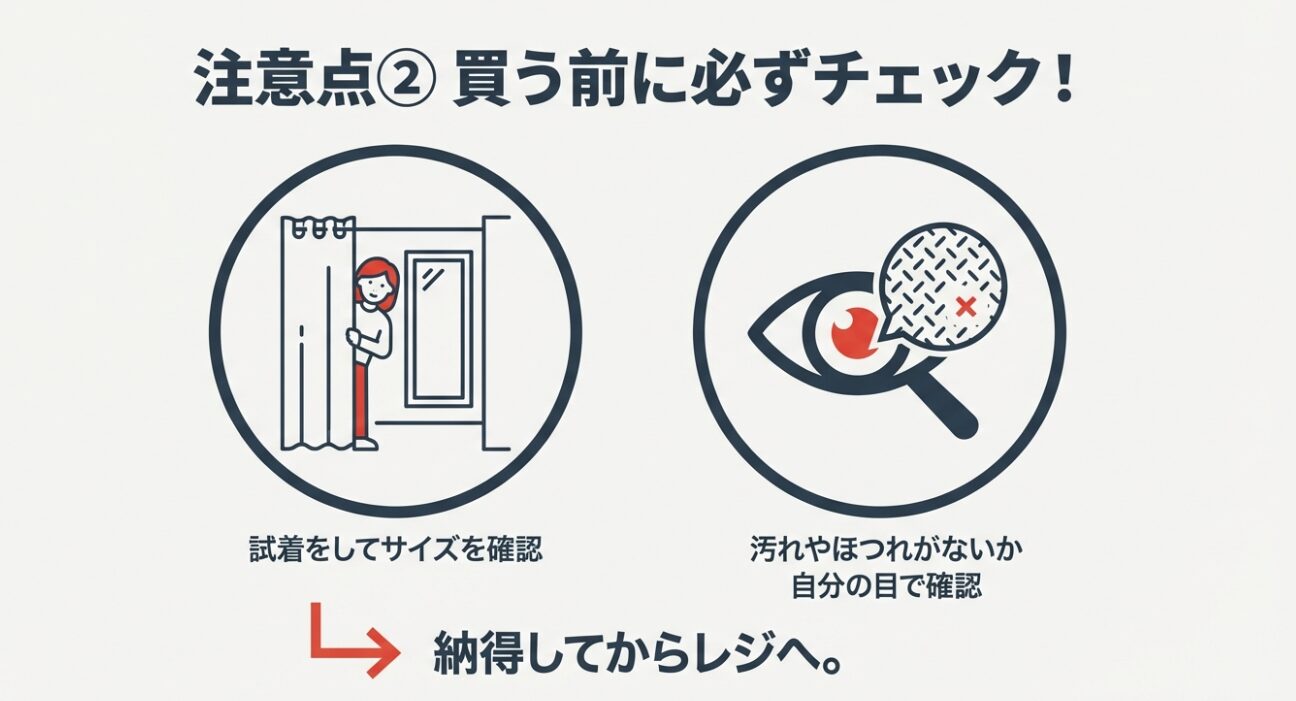 注意点② 買う前に必ずチェック！

試着をしてサイズを確認

汚れやほつれがないか
自分の目で確認

納得してからレジへ。