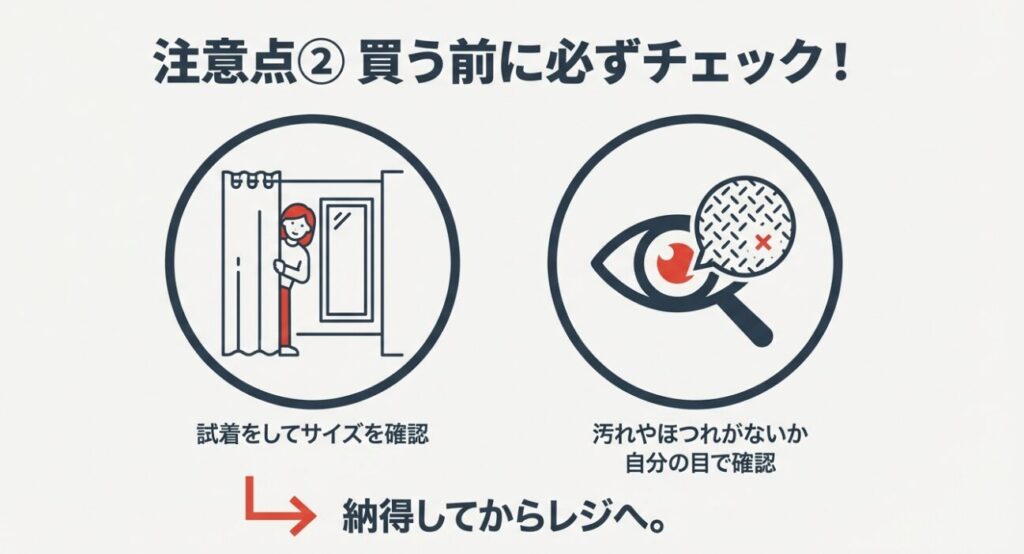 注意点② 買う前に必ずチェック！

試着をしてサイズを確認

汚れやほつれがないか
自分の目で確認

納得してからレジへ。