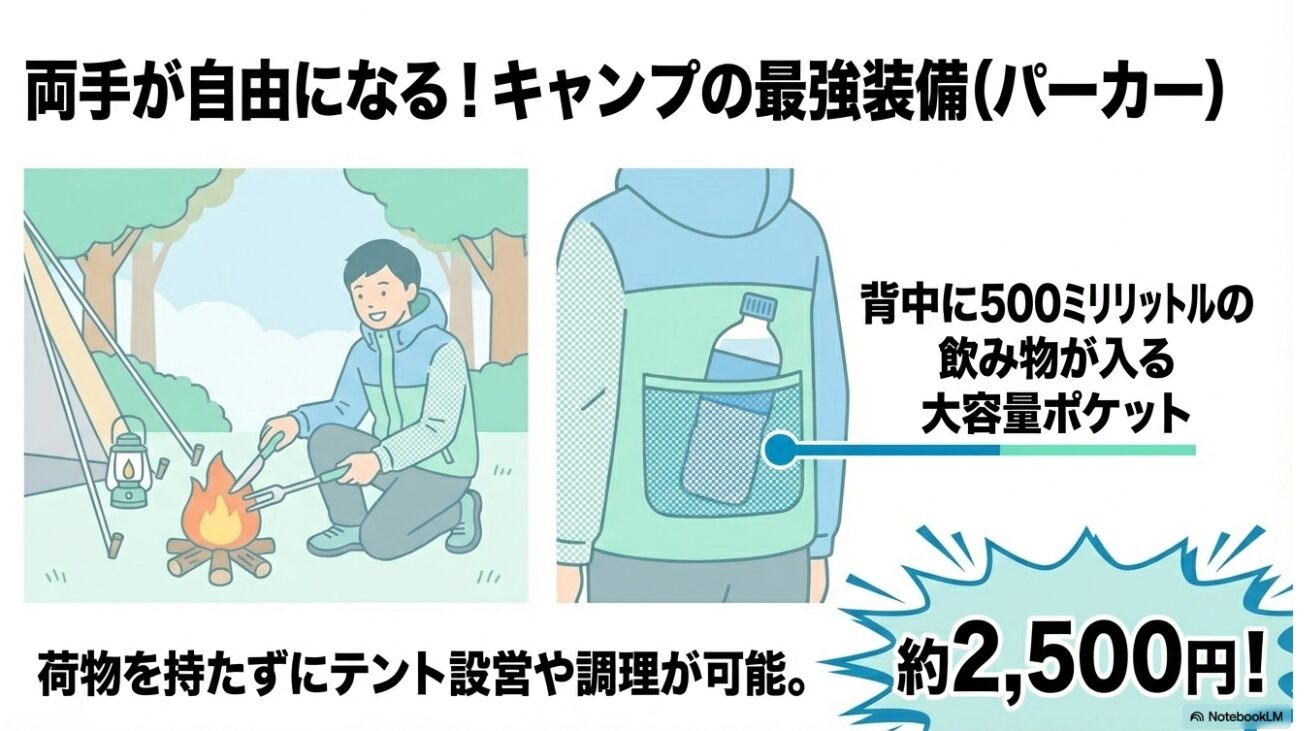 両手が自由になる！キャンプの最強装備（パーカー）

背中に500ミリリットルの飲み物が入る大容量ポケット

荷物を持たずにテント設営や調理が可能。

約2,500円！

NotebookLM