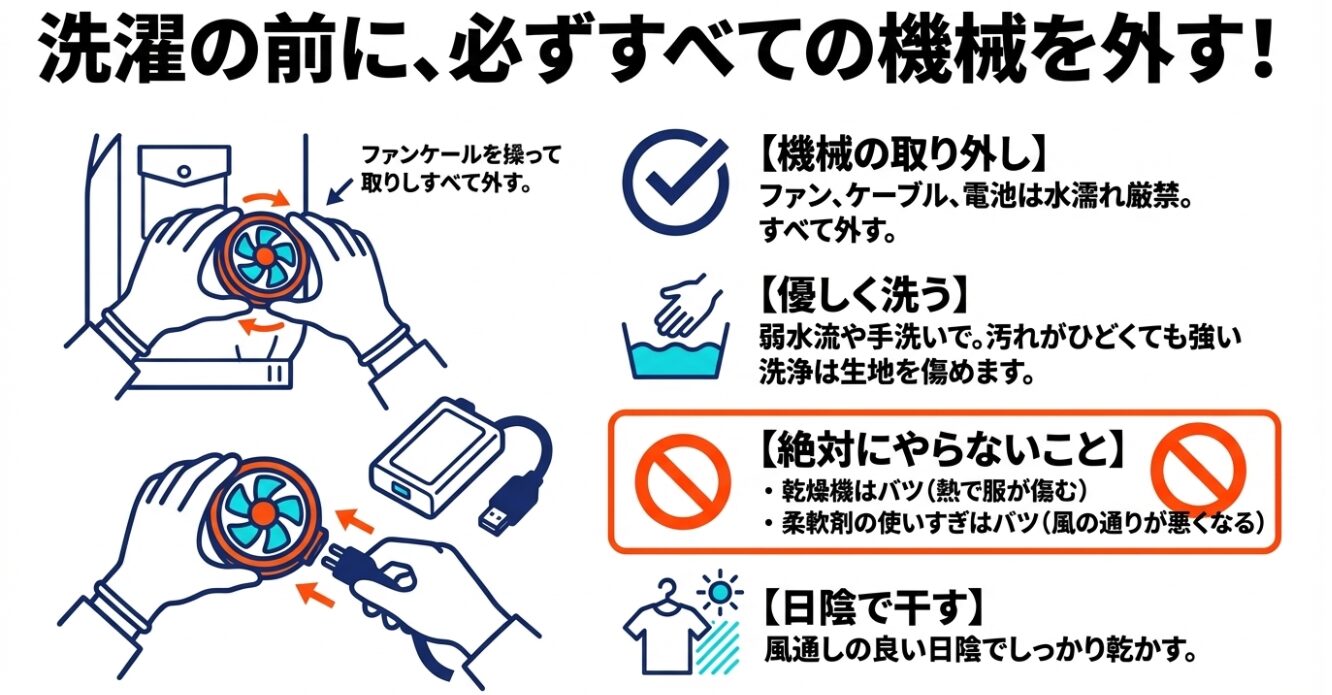 洗濯の前に、必ずすべての機械を外す！

ファンケールを操って取りしすべて外す。

【機械の取り外し】
ファン、ケーブル、電池は水濡れ厳禁。すべて外す。

【優しく洗う】
弱水流や手洗いで。汚れがひどくても強い洗浄は生地を傷めます。

【絶対にやらないこと】
・乾燥機はバツ（熱で服が傷む）
・柔軟剤の使いすぎはバツ（風の通りが悪くなる）

【日陰で干す】
風通しの良い日陰でしっかり乾かす。