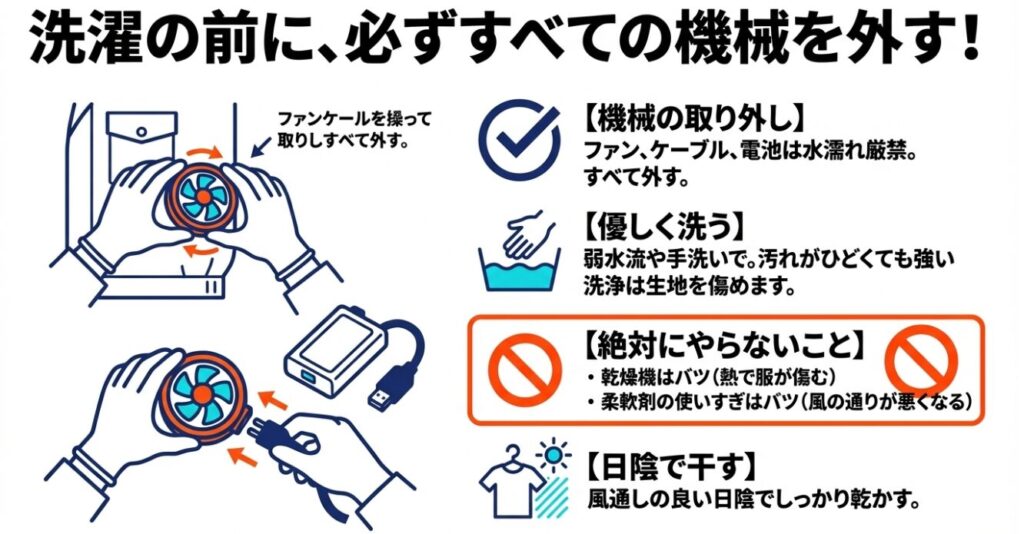 洗濯の前に、必ずすべての機械を外す!

ファンケールを操って取りしすべて外す。

【機械の取り外し】
ファン、ケーブル、電池は水濡れ厳禁。すべて外す。

【優しく洗う】
弱水流や手洗いで。汚れがひどくても強い洗浄は生地を傷めます。

【絶対にやらないこと】
・乾燥機はバツ(熱で服が傷む)
・柔軟剤の使いすぎはバツ(風の通りが悪くなる)

【日陰で干す】
風通しの良い日陰でしっかり乾かす。