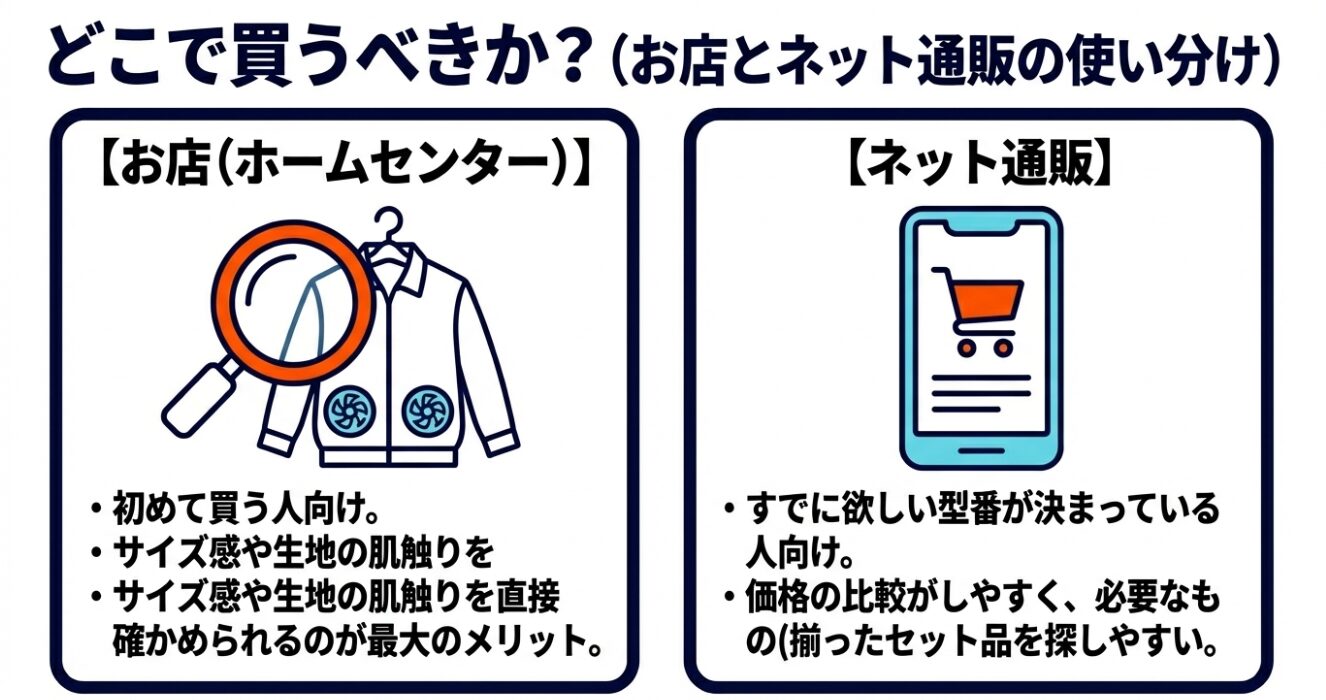 どこで買うべきか？（お店とネット通販の使い分け）

【お店（ホームセンター）】

・初めて買う人向け。
・サイズ感や生地の肌触りを
・サイズ感や生地の肌触りを直接確かめられるのが最大のメリット。

【ネット通販】

・すでに欲しい型番が決まっている人向け。
・価格の比較がしやすく、必要なもの(揃ったセット品を探しやすい。