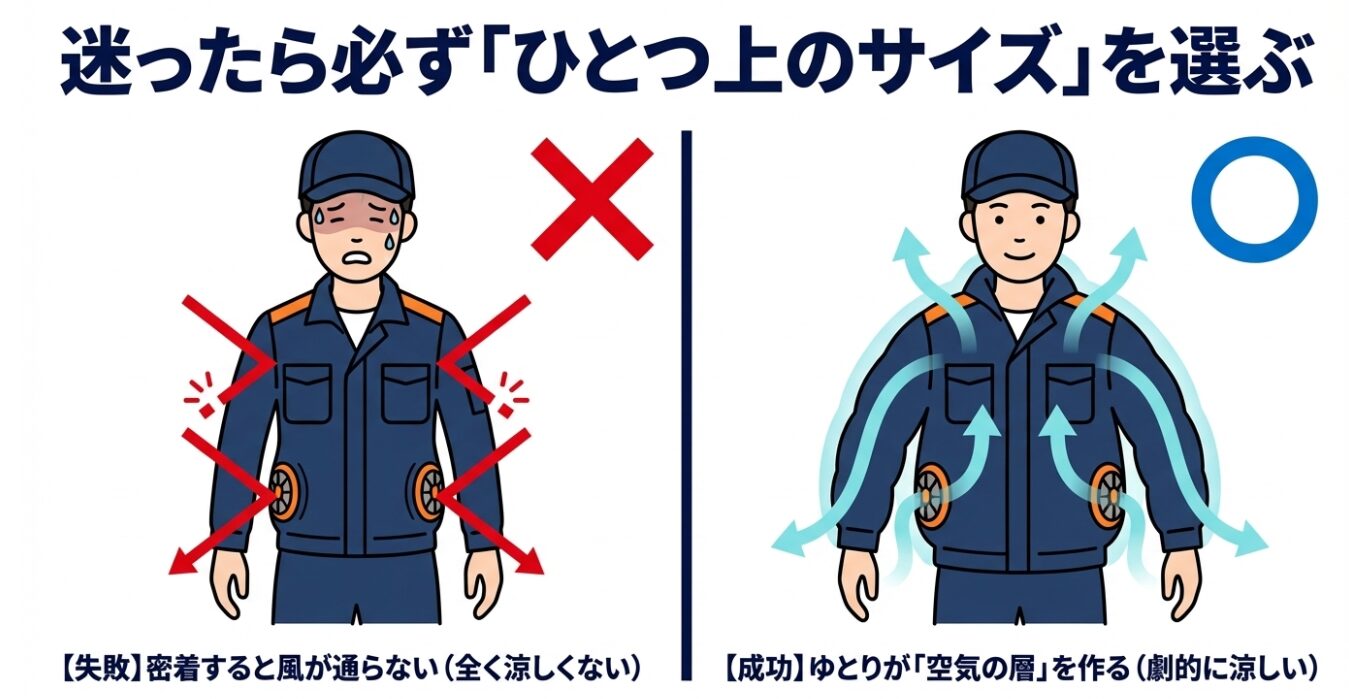 迷ったら必ず「ひとつ上のサイズ」を選ぶ

【失敗】密着すると風が通らない（全く涼しくない）

【成功】ゆとりが「空気の層」を作る（劇的に涼しい）