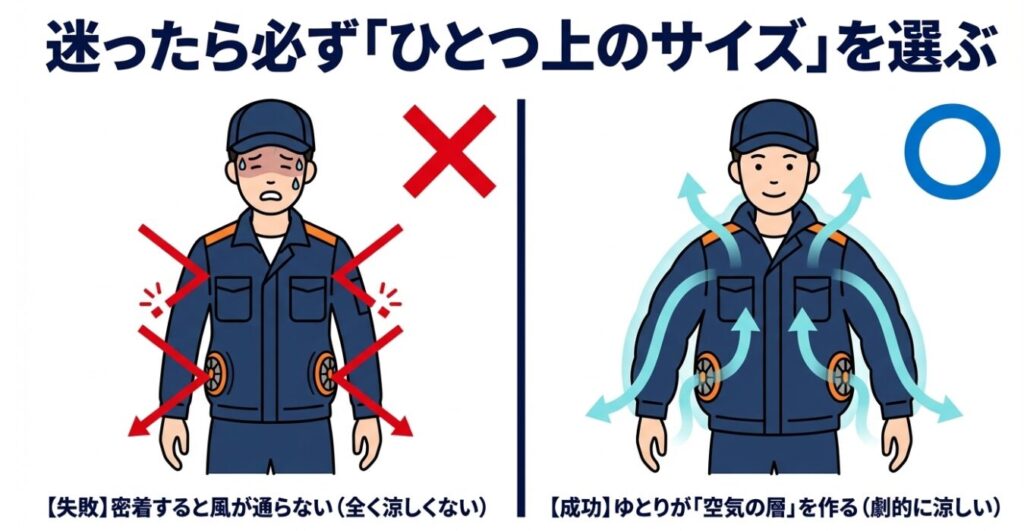 迷ったら必ず「ひとつ上のサイズ」を選ぶ

【失敗】密着すると風が通らない（全く涼しくない）

【成功】ゆとりが「空気の層」を作る（劇的に涼しい）